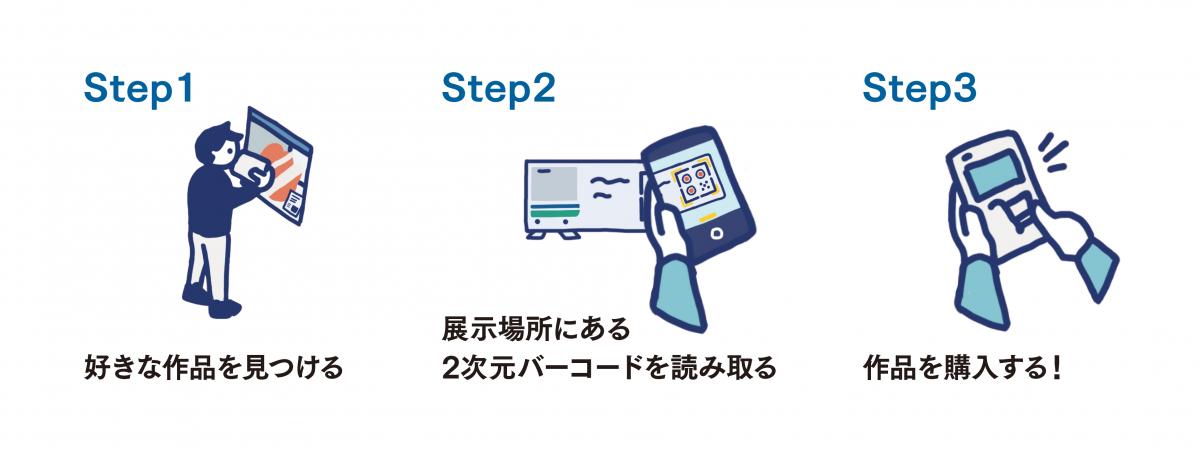 Step1

好きな作品を見つける

Step2

展示場所にある
2次元バーコードを読み取る

Step3

作品を購入する！